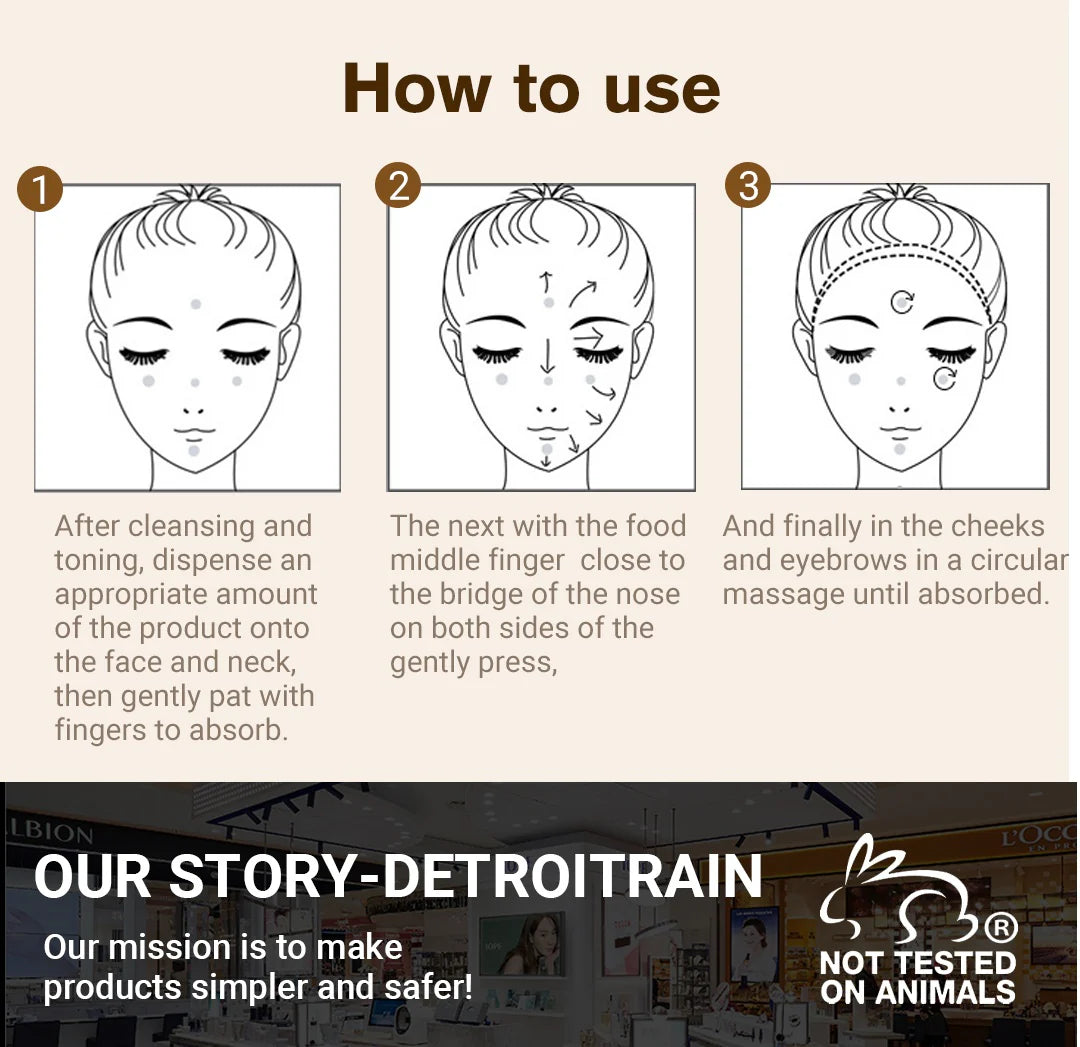 How to use

1

After cleansing and toning, dispense an appropriate amount of the product onto the face and neck, then gently pat with fingers to absorb.

2

The next with the food middle finger close to the bridge of the nose on both sides of the gently press,

3

And finally in the cheeks and eyebrows in a circular massage until absorbed.

LBION

L'OCC

OUR STORY-DETROITRAIN

Our mission is to make products simpler and safer!

®

NOT TESTED ON ANIMALS